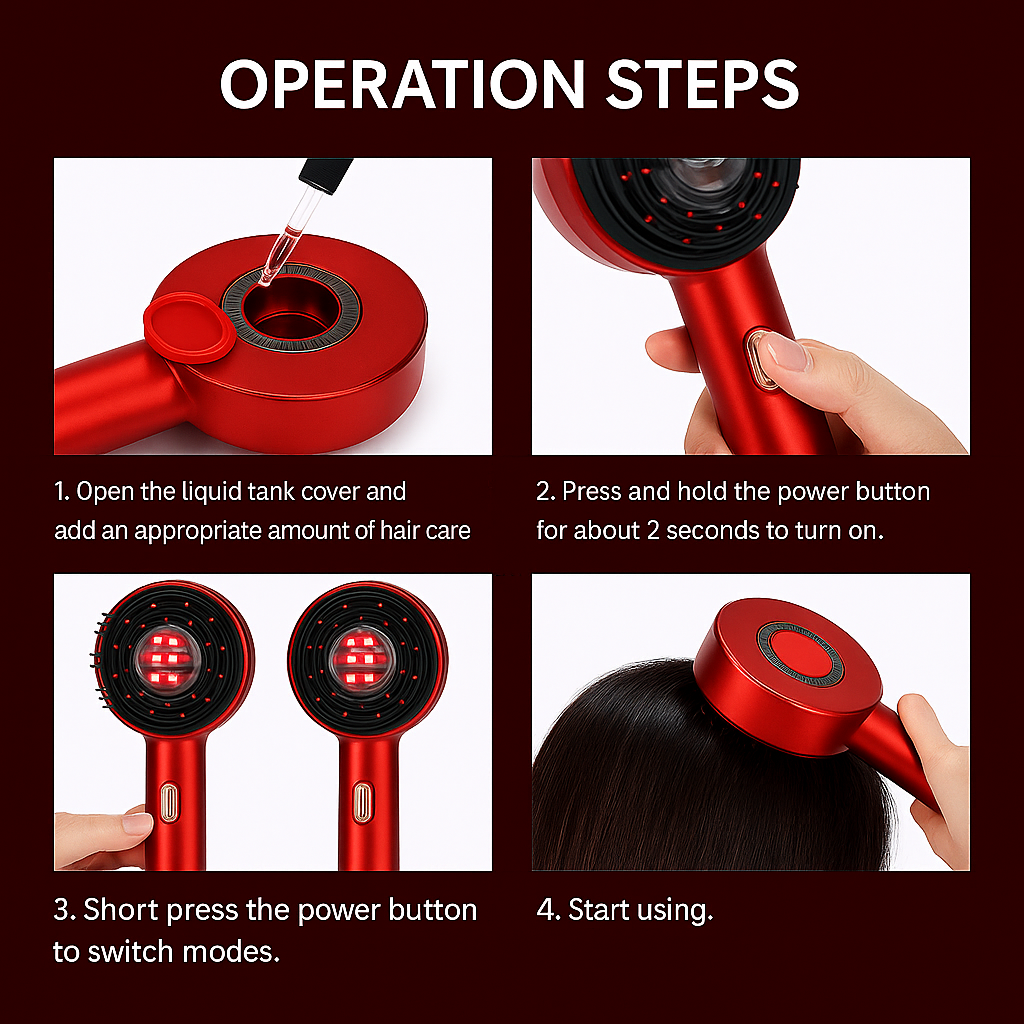 OPERATION STEPS

1. Open the liquid tank cover and add an appropriate amount of hair care

2. Press and hold the power button for about 2 seconds to turn on.

3. Short press the power button to switch modes.

4. Start using.